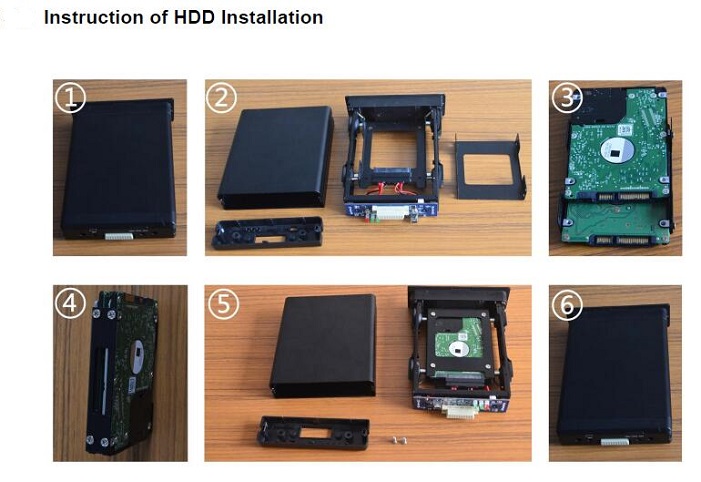 Instruction of HDD Installation

①

②

③

④

⑤

⑥